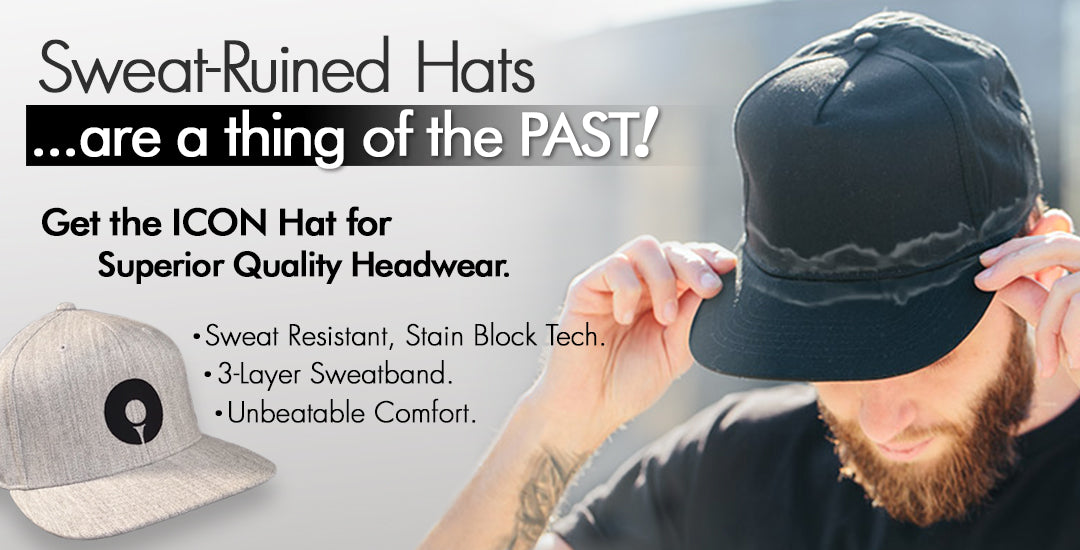 Sweat-Ruined Hats
...are a thing of the PAST!

Get the ICON Hat for
Superior Quality Headwear.

•Sweat Resistant, Stain Block Tech.
•3-Layer Sweatband.
•Unbeatable Comfort.