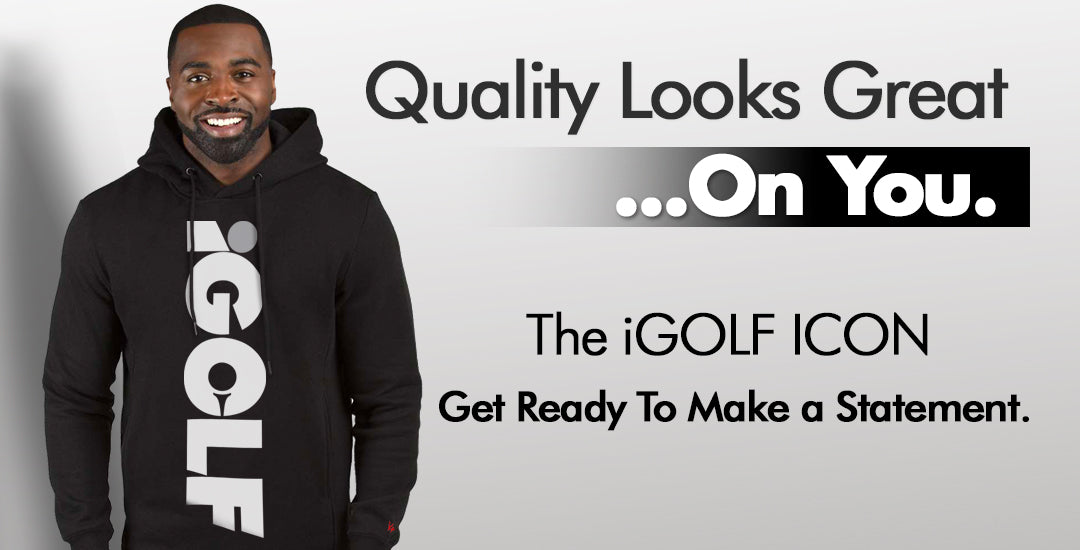 Quality Looks Great

...On You.

The iGOLF ICON

Get Ready To Make a Statement.

iGOLF